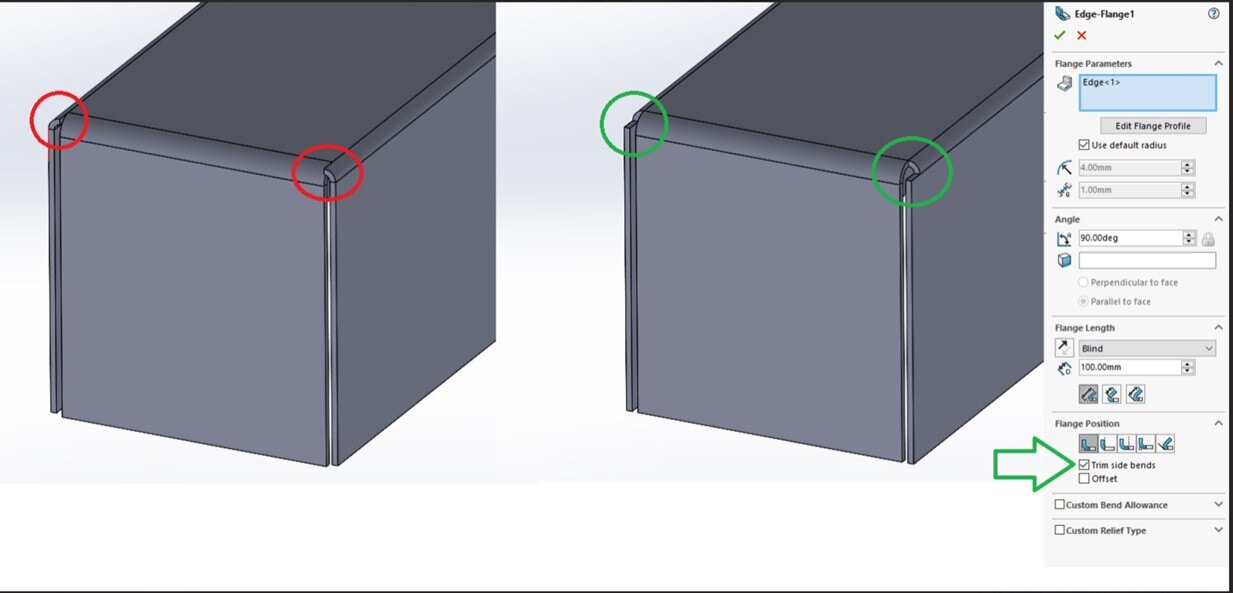 Edge-Flange1

Flange Parameters
Edge<1>
Edit Flange Profile
Use default radius
4.00mm
1.00mm

Angle
90.00deg
Perpendicular to face
Parallel to face

Flange Length
Blind
100.00mm

Flange Position
Trim side bends
Offset

Custom Bend Allowance

Custom Relief Type